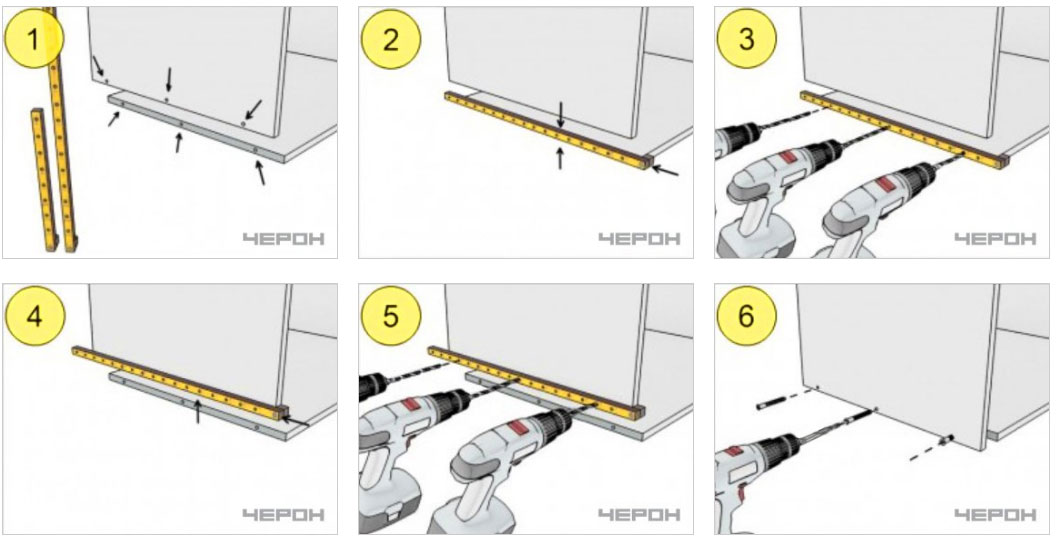 1

ЧЕРОН

2

ЧЕРОН

3

ЧЕРОН

4

ЧЕРОН

5

ЧЕРОН

6

ЧЕРОН