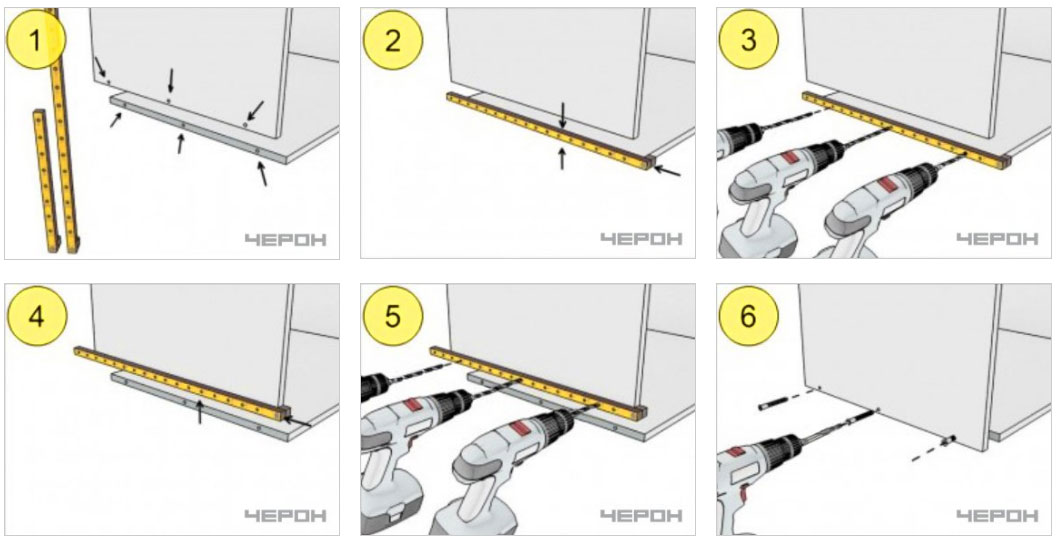 1

ЧЕРОН

2

ЧЕРОН

3

ЧЕРОН

4

ЧЕРОН

5

ЧЕРОН

6

ЧЕРОН