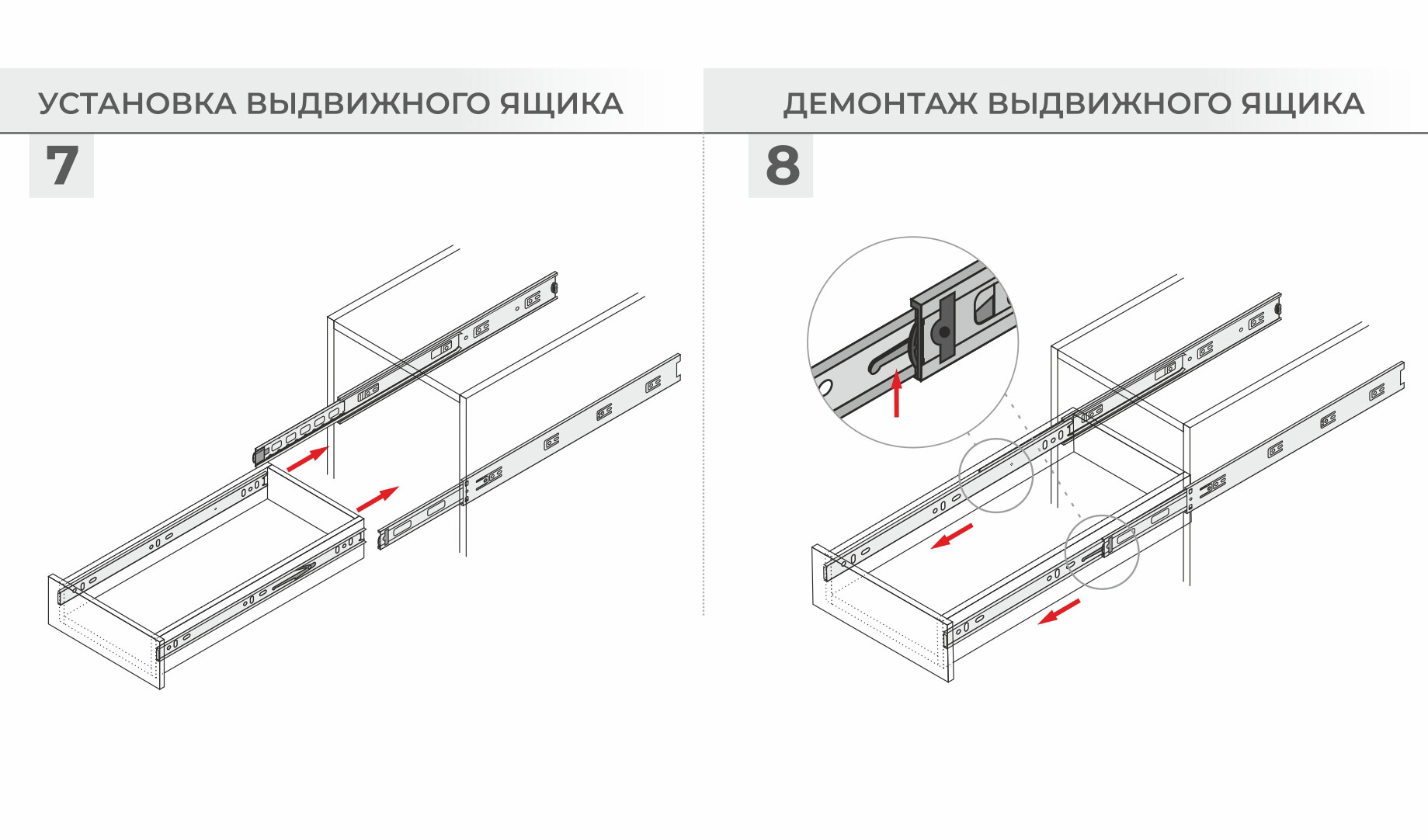 УСТАНОВКА ВЫДВИЖНОГО ЯЩИКА

7

ДЕМОНТАЖ ВЫДВИЖНОГО ЯЩИКА

8