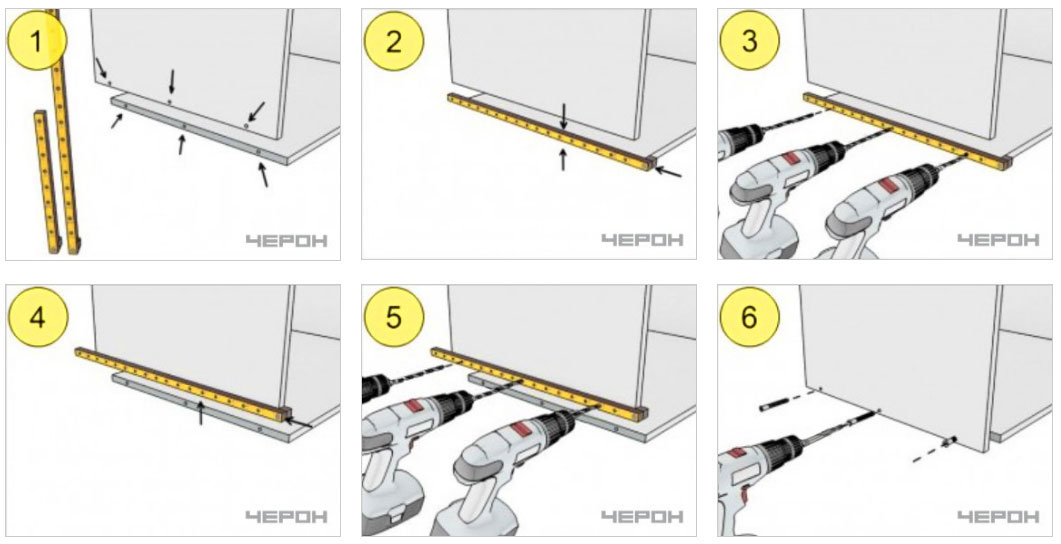 1

ЧЕРОН

2

ЧЕРОН

3

ЧЕРОН

4

ЧЕРОН

5

ЧЕРОН

6

ЧЕРОН