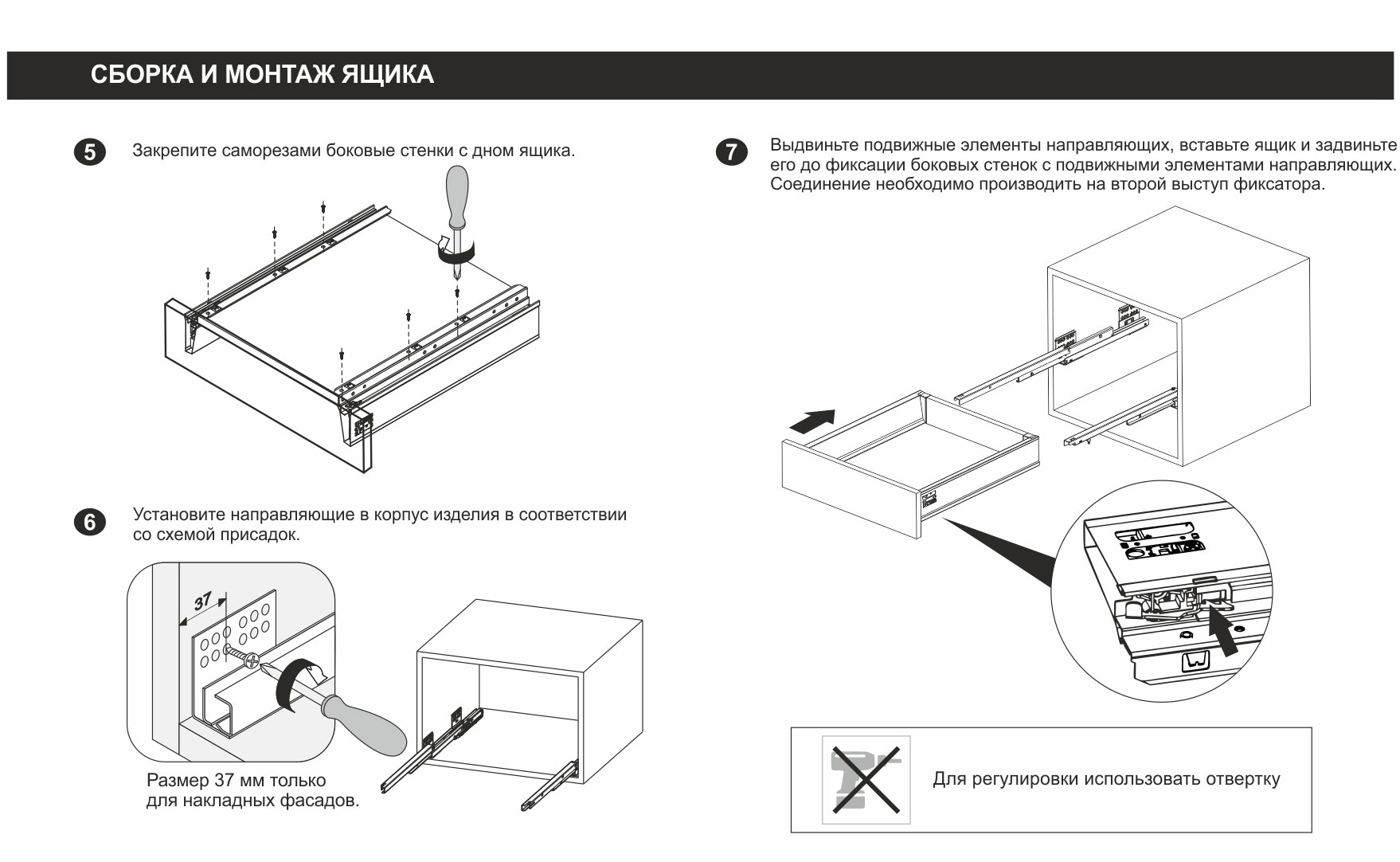 СБОРКА И МОНТАЖ ЯЩИКА

5 Закрепите саморезами боковые стенки с дном ящика.

6 Установите направляющие в корпус изделия в соответствии со схемой присадок.

37

Размер 37 мм только для накладных фасадов.

7 Выдвиньте подвижные элементы направляющих, вставьте ящик и задвиньте его до фиксации боковых стенок с подвижными элементами направляющих. Соединение необходимо производить на второй выступ фиксатора.

Для регулировки использовать отвертку