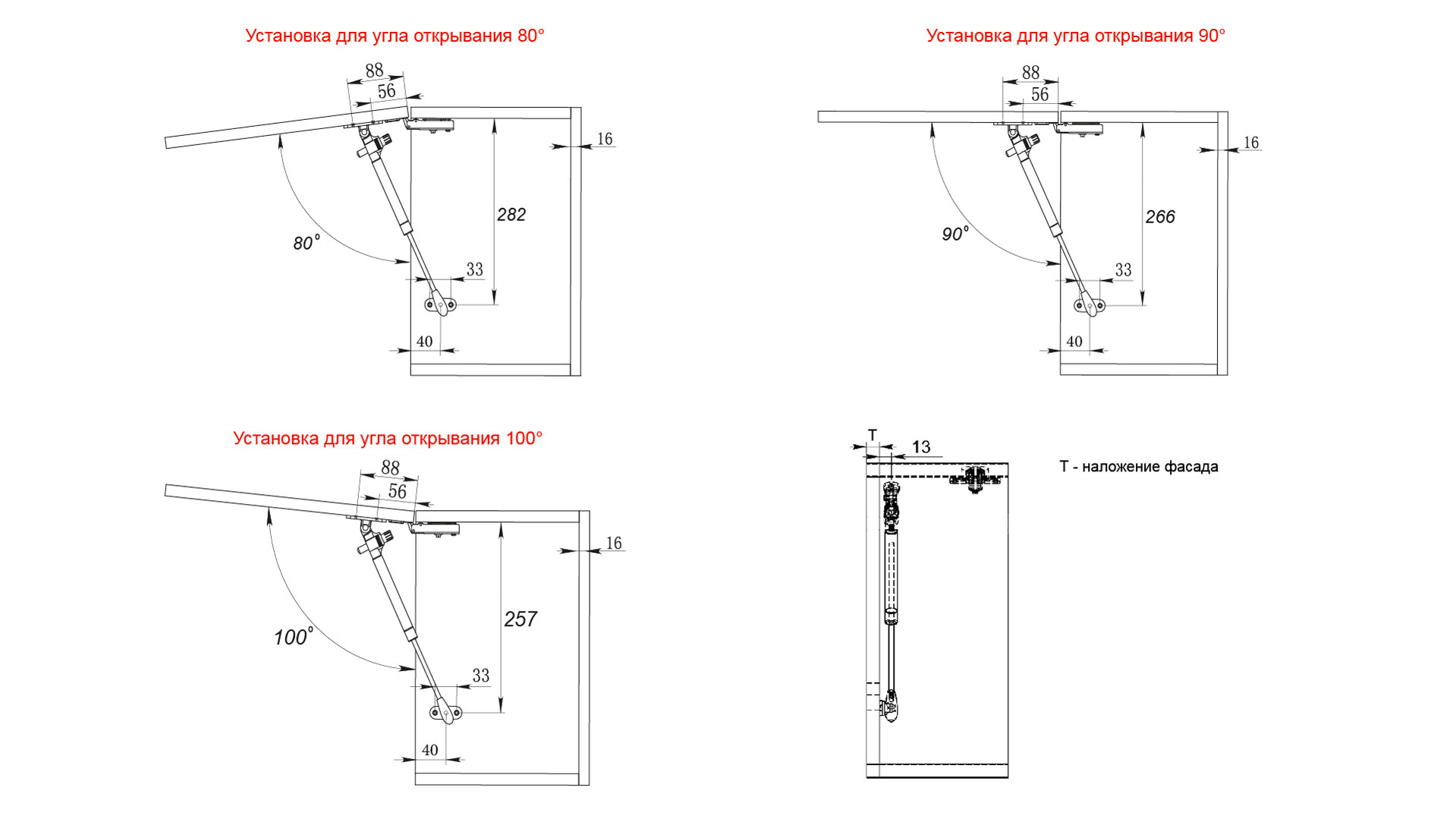 Установка для угла открывания 80°

88
56
16
282
80°
33
40

Установка для угла открывания 90°

88
56
16
266
90°
33
40

Установка для угла открывания 100°

88
56
16
257
100°
33
40

T
13
T - наложение фасада