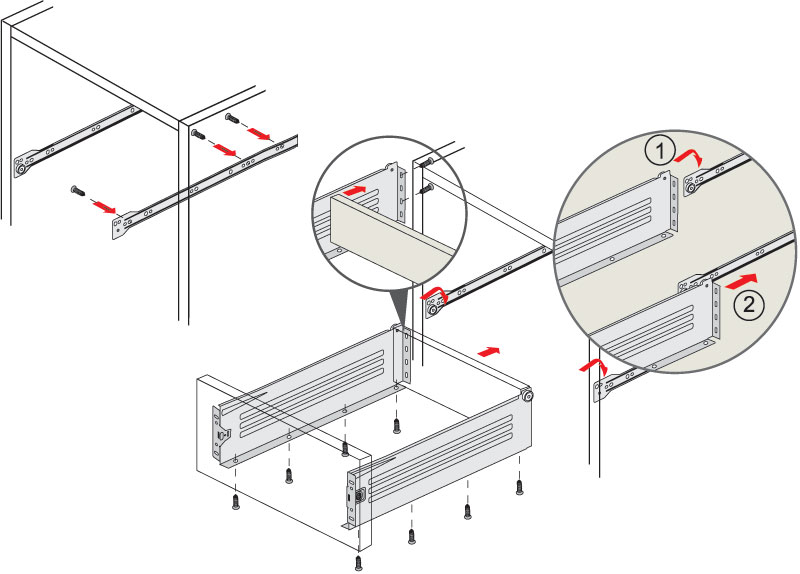 1
2