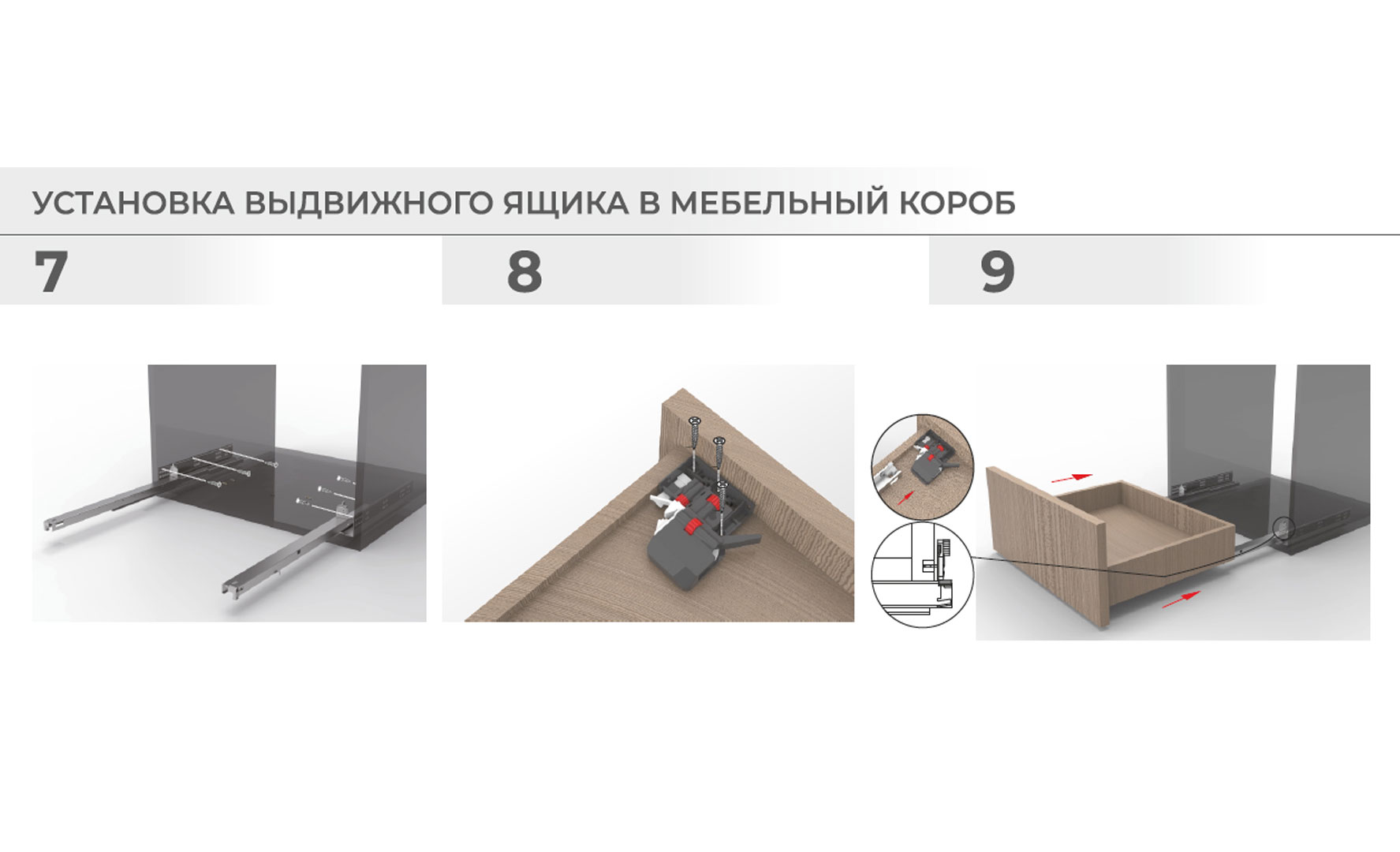 УСТАНОВКА ВЫДВИЖНОГО ЯЩИКА В МЕБЕЛЬНЫЙ КОРОБ

7

8

9