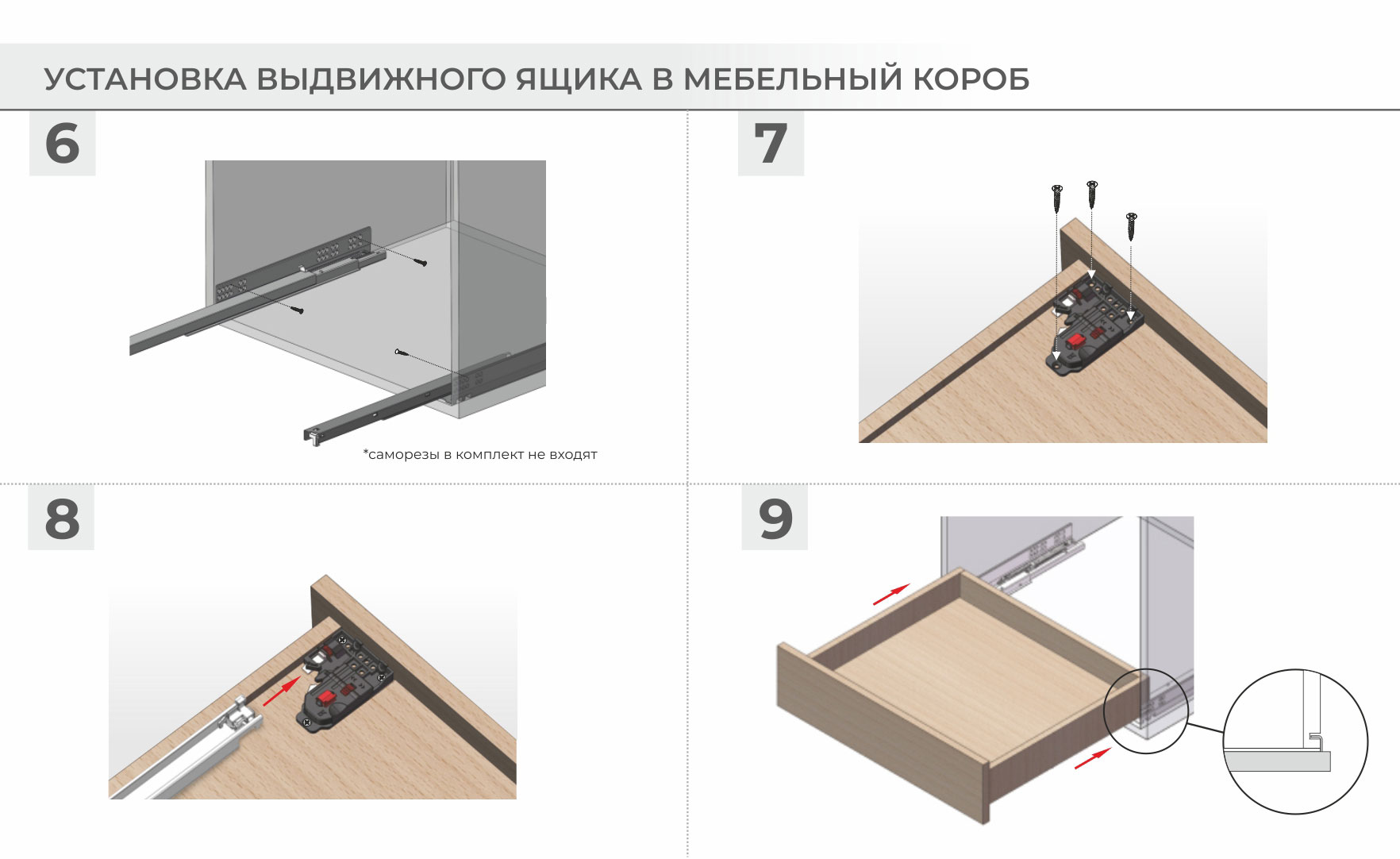 УСТАНОВКА ВЫДВИЖНОГО ЯЩИКА В МЕБЕЛЬНЫЙ КОРОБ

6

*саморезы в комплект не входят

7

8

9