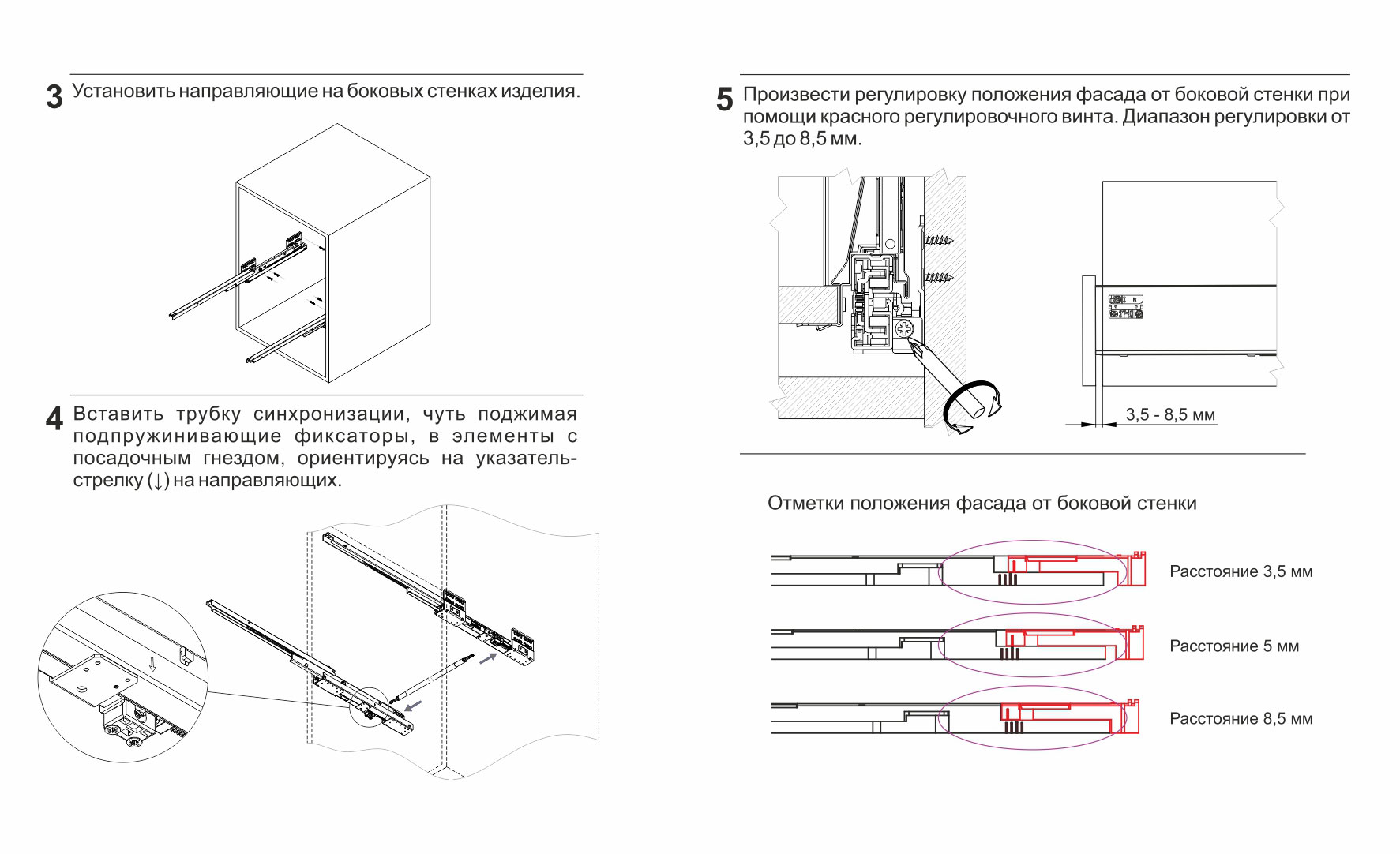 3 Установить направляющие на боковых стенках изделия.

4 Вставить трубку синхронизации, чуть поджимая подпружинивающие фиксаторы, в элементы с посадочным гнездом, ориентируясь на указатель-стрелку (↓) на направляющих.

5 Произвести регулировку положения фасада от боковой стенки при помощи красного регулировочного винта. Диапазон регулировки от 3,5 до 8,5 мм.

3,5 - 8,5 мм

Отметки положения фасада от боковой стенки

Расстояние 3,5 мм

Расстояние 5 мм

Расстояние 8,5 мм