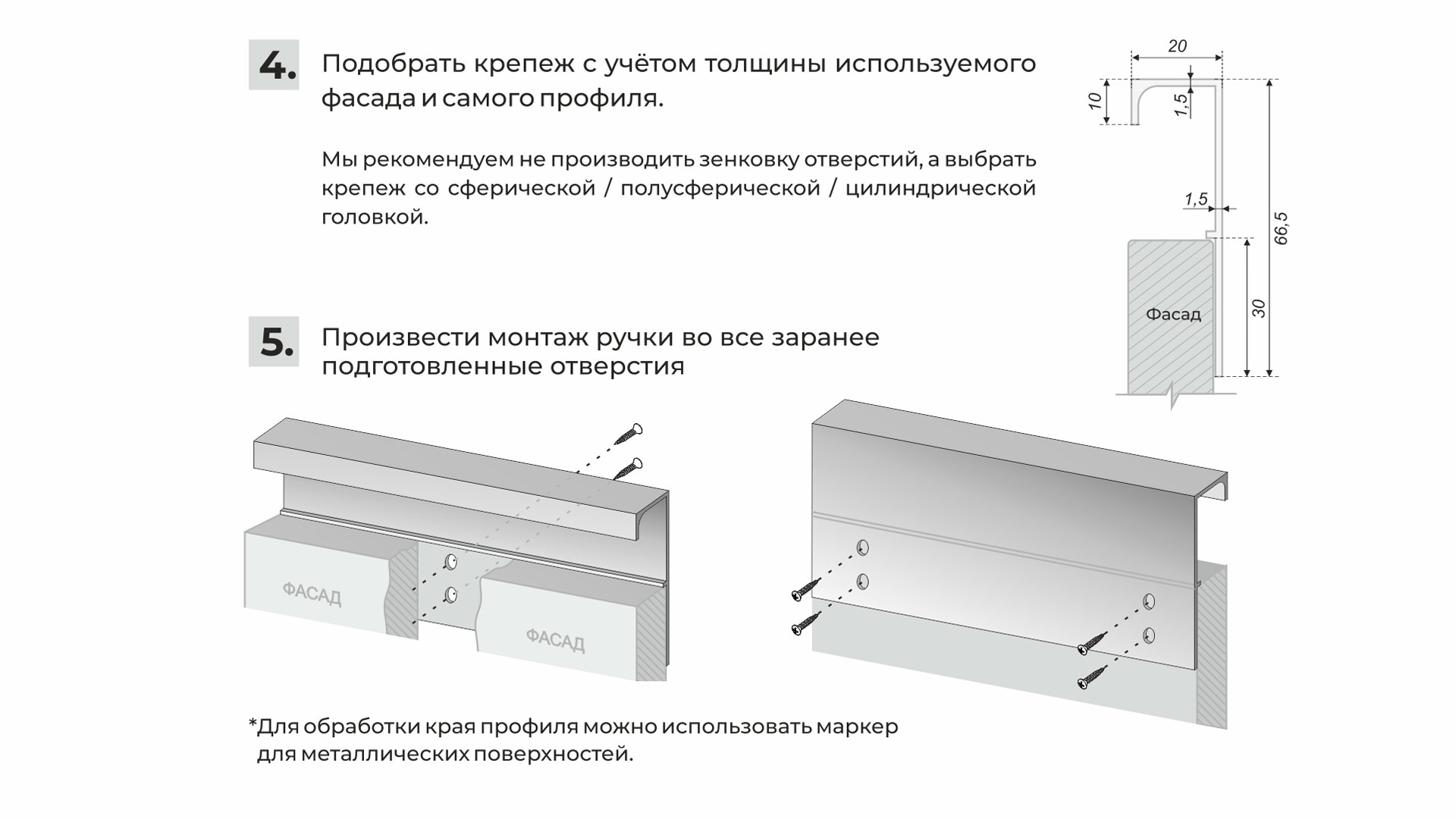 4. Подобрать крепеж с учётом толщины используемого фасада и самого профиля.

Мы рекомендуем не производить зенковку отверстий, а выбрать крепеж со сферической / полусферической / цилиндрической головкой.

20

10

1,5

1,5

66,5

30

Фасад

5. Произвести монтаж ручки во все заранее подготовленные отверстия

ФАСАД

ФАСАД

*Для обработки края профиля можно использовать маркер для металлических поверхностей.