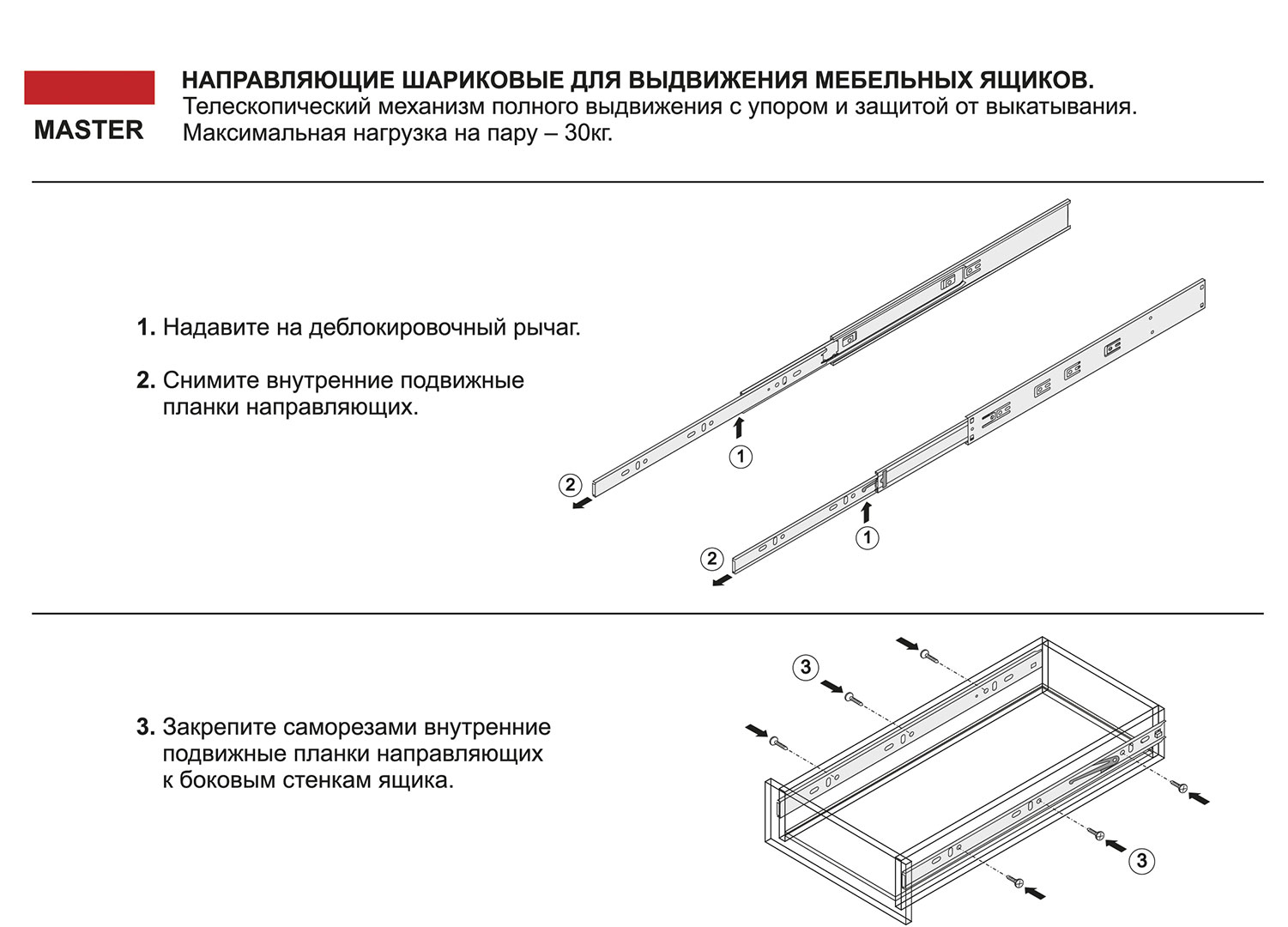 MASTER

НАПРАВЛЯЮЩИЕ ШАРИКОВЫЕ ДЛЯ ВЫДВИЖЕНИЯ МЕБЕЛЬНЫХ ЯЩИКОВ.
Телескопический механизм полного выдвижения с упором и защитой от выкатывания.
Максимальная нагрузка на пару – 30кг.

1. Надавите на деблокировочный рычаг.

2. Снимите внутренние подвижные планки направляющих.

1
2
1
2

3. Закрепите саморезами внутренние подвижные планки направляющих к боковым стенкам ящика.

3
3