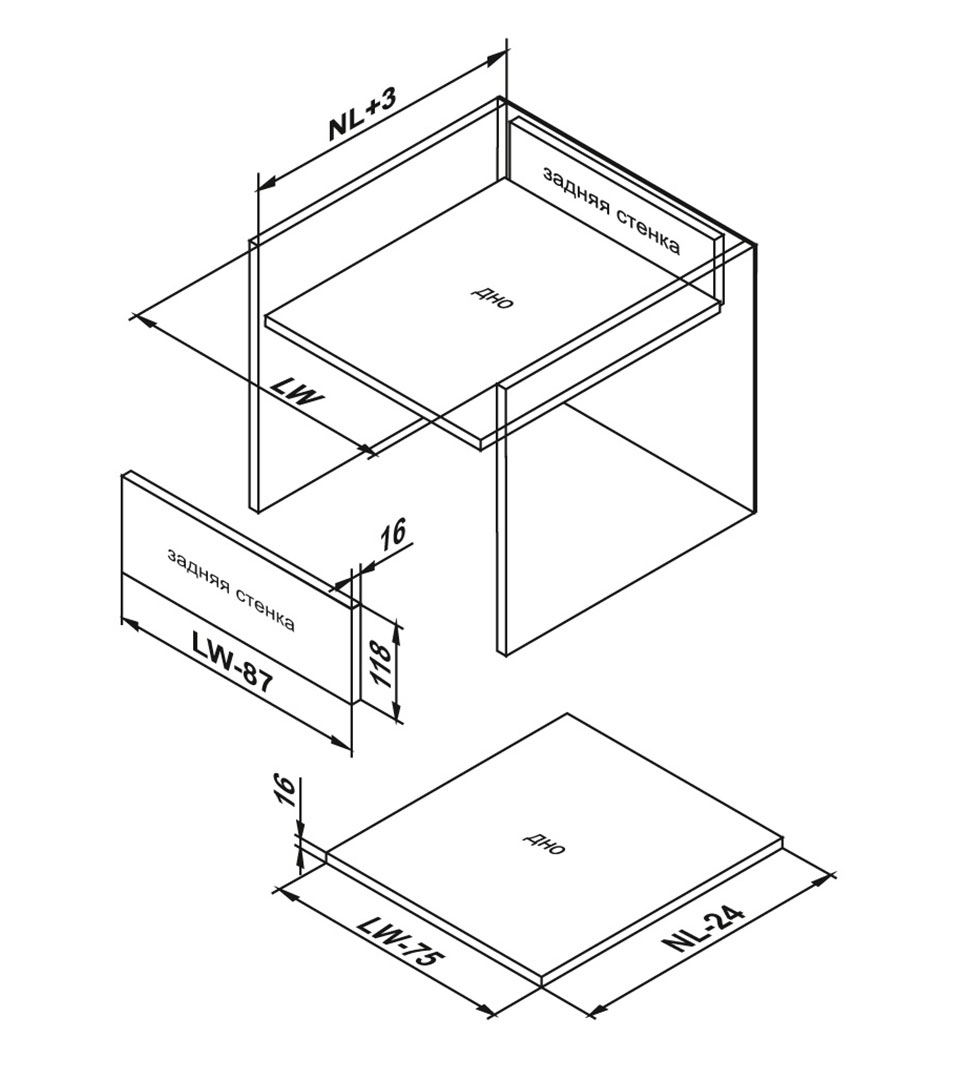 NL+3

задняя стенка

дно

LW

16

задняя стенка

LW-87

118

16

дно

LW-75

NL-24