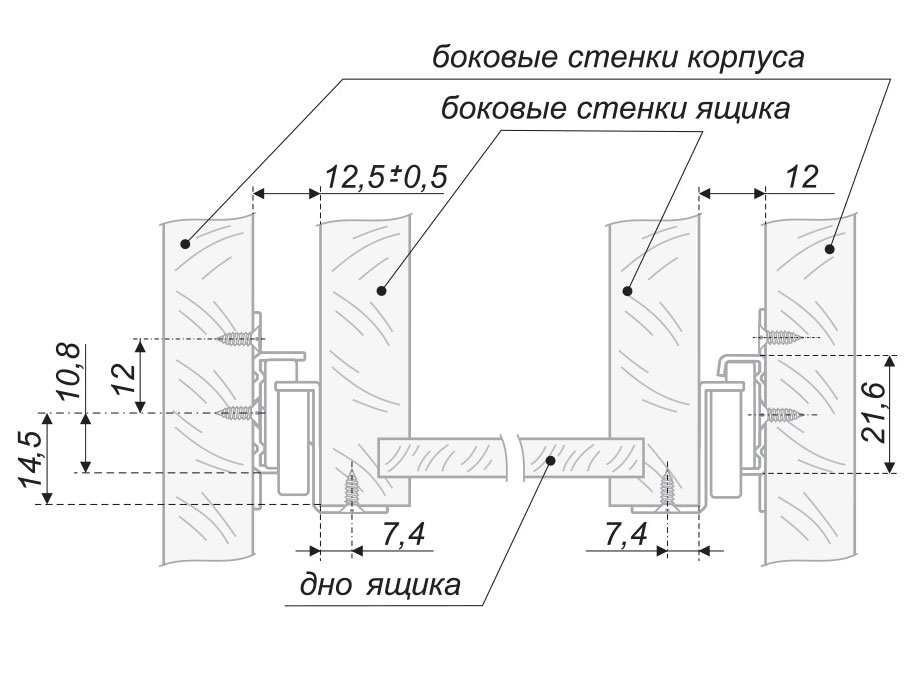 боковые стенки корпуса

боковые стенки ящика

$12,5 \pm 0,5$

12

10,8

12

14,5

21,6

7,4

7,4

дно ящика